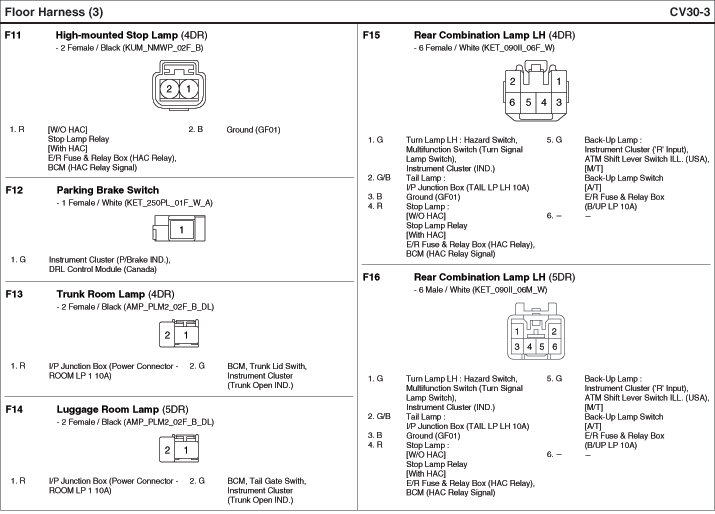 Floor Harness (3)

CV30-3

F11 High-mounted Stop Lamp (4DR)
- 2 Female / Black (KUM_NMWP_02F_B)

2 1

1. R [W/O HAC] Stop Lamp Relay [With HAC] E/R Fuse & Relay Box (HAC Relay), BCM (HAC Relay Signal)
2. B Ground (GF01)

F12 Parking Brake Switch
- 1 Female / White (KET_250PL_01F_W_A)

1

1. G Instrument Cluster (P/Brake IND.), DRL Control Module (Canada)

F13 Trunk Room Lamp (4DR)
- 2 Female / Black (AMP_PLM2_02F_B_DL)

2 1

1. R I/P Junction Box (Power Connector - ROOM LP 1 10A)
2. G BCM, Trunk Lid Swith, Instrument Cluster (Trunk Open IND.)

F14 Luggage Room Lamp (5DR)
- 2 Female / Black (AMP_PLM2_02F_B_DL)

2 1

1. R I/P Junction Box (Power Connector - ROOM LP 1 10A)
2. G BCM, Tail Gate Swith, Instrument Cluster (Trunk Open IND.)

F15 Rear Combination Lamp LH (4DR)
- 6 Female / White (KET_090II_06F_W)

2 1
6 5 4 3

1. G Turn Lamp LH : Hazard Switch, Multifunction Switch (Turn Signal Lamp Switch), Instrument Cluster (IND.)
2. G/B Tail Lamp : I/P Junction Box (TAIL LP LH 10A)
3. B Ground (GF01)
4. R Stop Lamp : [W/O HAC] Stop Lamp Relay [With HAC] E/R Fuse & Relay Box (HAC Relay), BCM (HAC Relay Signal)
5. G Back-Up Lamp : Instrument Cluster ('R' Input), ATM Shift Lever Switch ILL. (USA), [M/T] Back-Up Lamp Switch [A/T] E/R Fuse & Relay Box (B/UP LP 10A)
6. – –

F16 Rear Combination Lamp LH (5DR)
- 6 Male / White (KET_090II_06M_W)

1 2
3 4 5 6

1. G Turn Lamp LH : Hazard Switch, Multifunction Switch (Turn Signal Lamp Switch), Instrument Cluster (IND.)
2. G/B Tail Lamp : I/P Junction Box (TAIL LP LH 10A)
3. B Ground (GF01)
4. R Stop Lamp : [W/O HAC] Stop Lamp Relay [With HAC] E/R Fuse & Relay Box (HAC Relay), BCM (HAC Relay Signal)
5. G Back-Up Lamp : Instrument Cluster ('R' Input), ATM Shift Lever Switch ILL. (USA), [M/T] Back-Up Lamp Switch [A/T] E/R Fuse & Relay Box (B/UP LP 10A)
6. – –